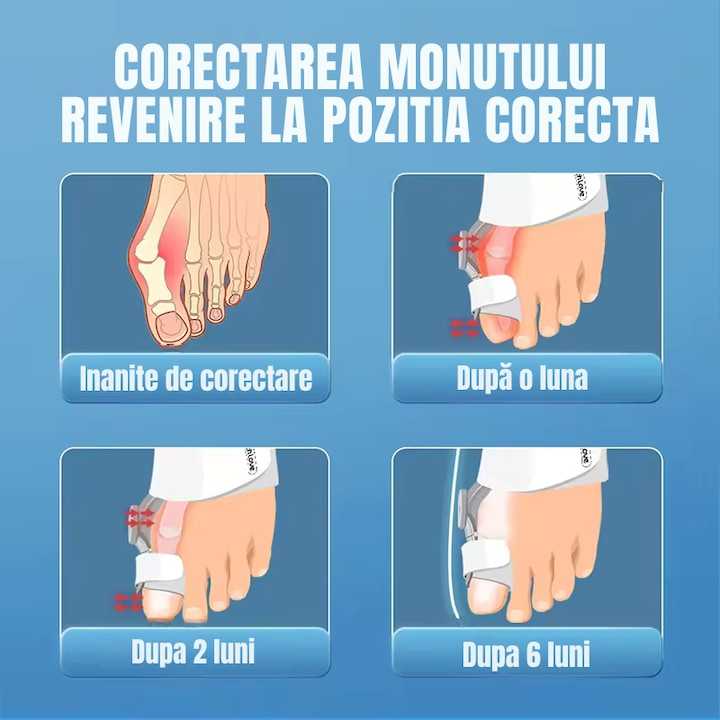 CORECTAREA MONUTULUI
REVENIRE LA POZITIA CORECTA

Inanite de corectare

După o luna

Dupa 2 luni

Dupa 6 luni