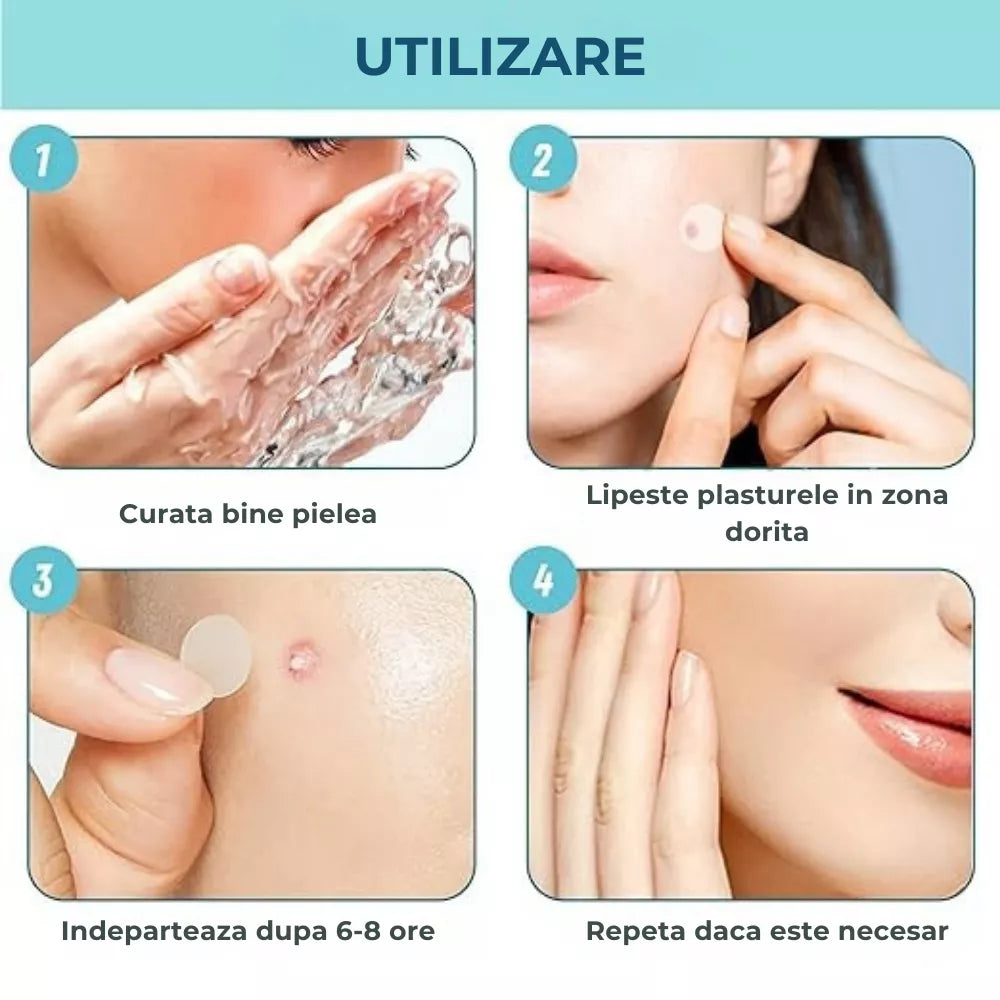 UTILIZARE

1

Curata bine pielea

2

Lipeste plasturele in zona dorita

3

Indeparteaza dupa 6-8 ore

4

Repeta daca este necesar